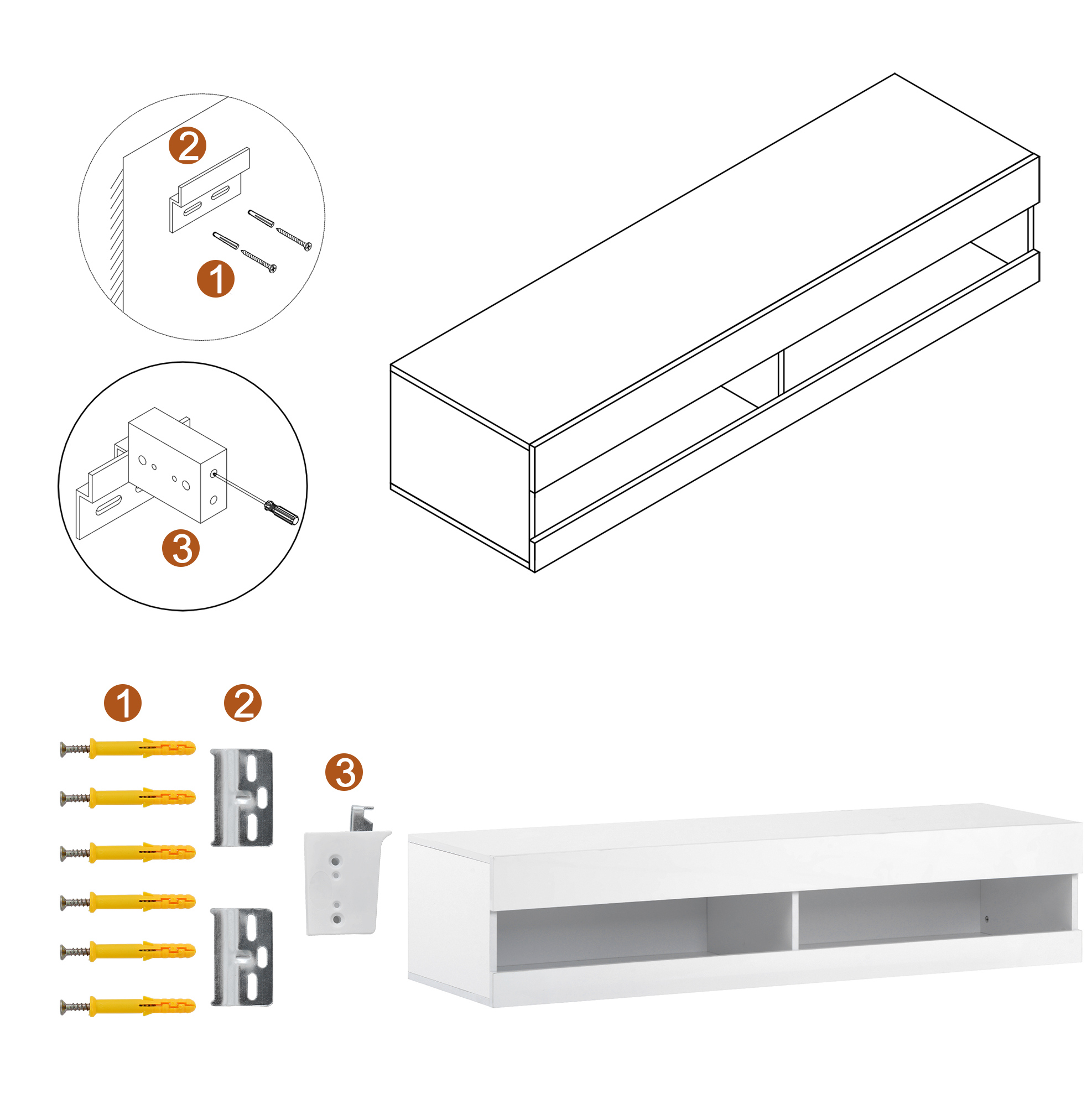 2
1
3
1
2
3